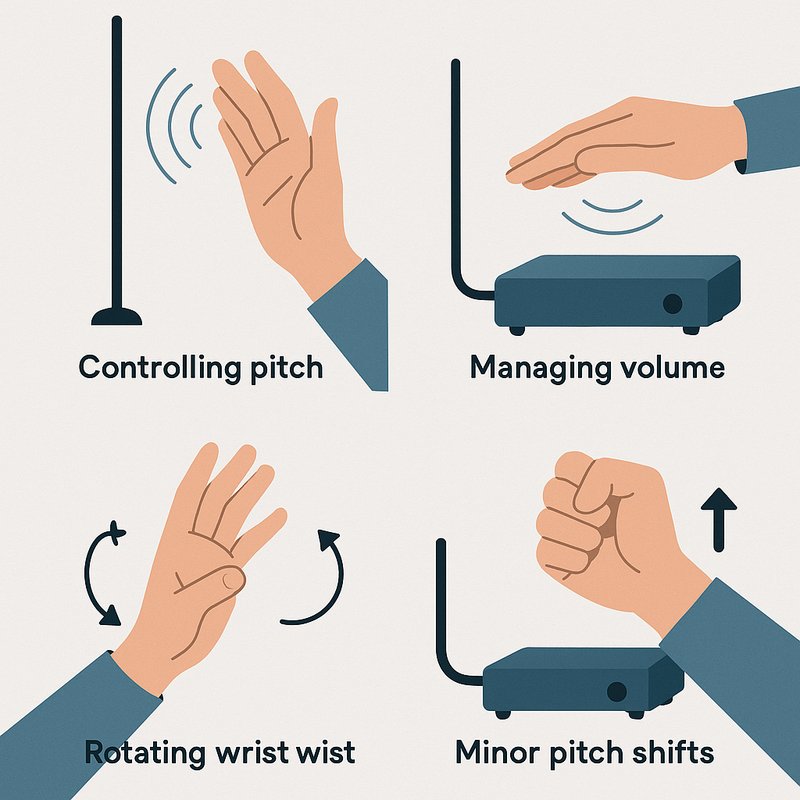 Controlling pitch

Managing volume

Rotating wrist wist

Minor pitch shifts